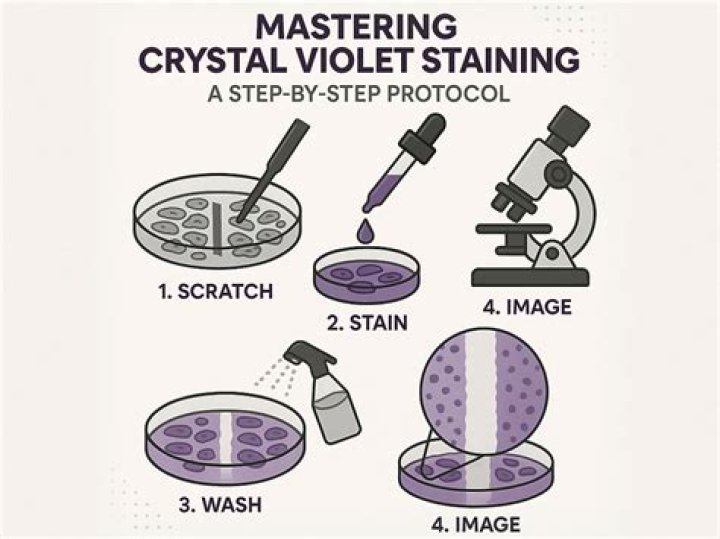 MASTERING
CRYSTAL VIOLET STAINING

A STEP-BY-STEP PROTOCOL

1. SCRATCH

2. STAIN

4. IMAGE

3. WASH

4. IMAGE