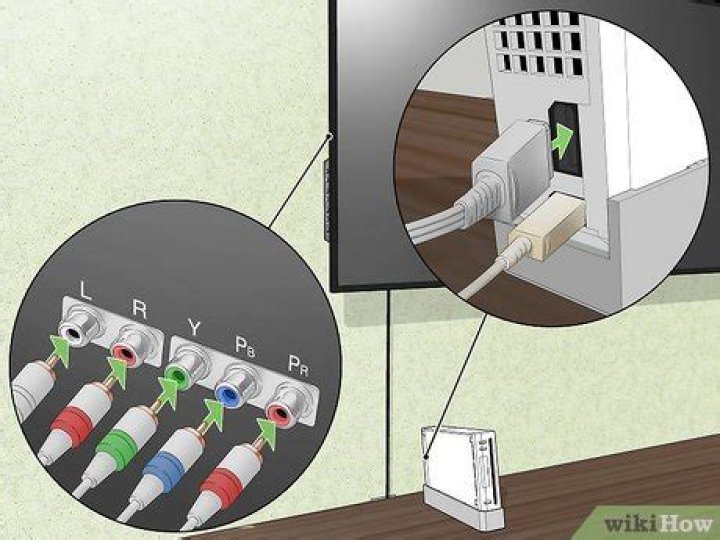 L R Y $P_B$ $P_R$

wikiHow